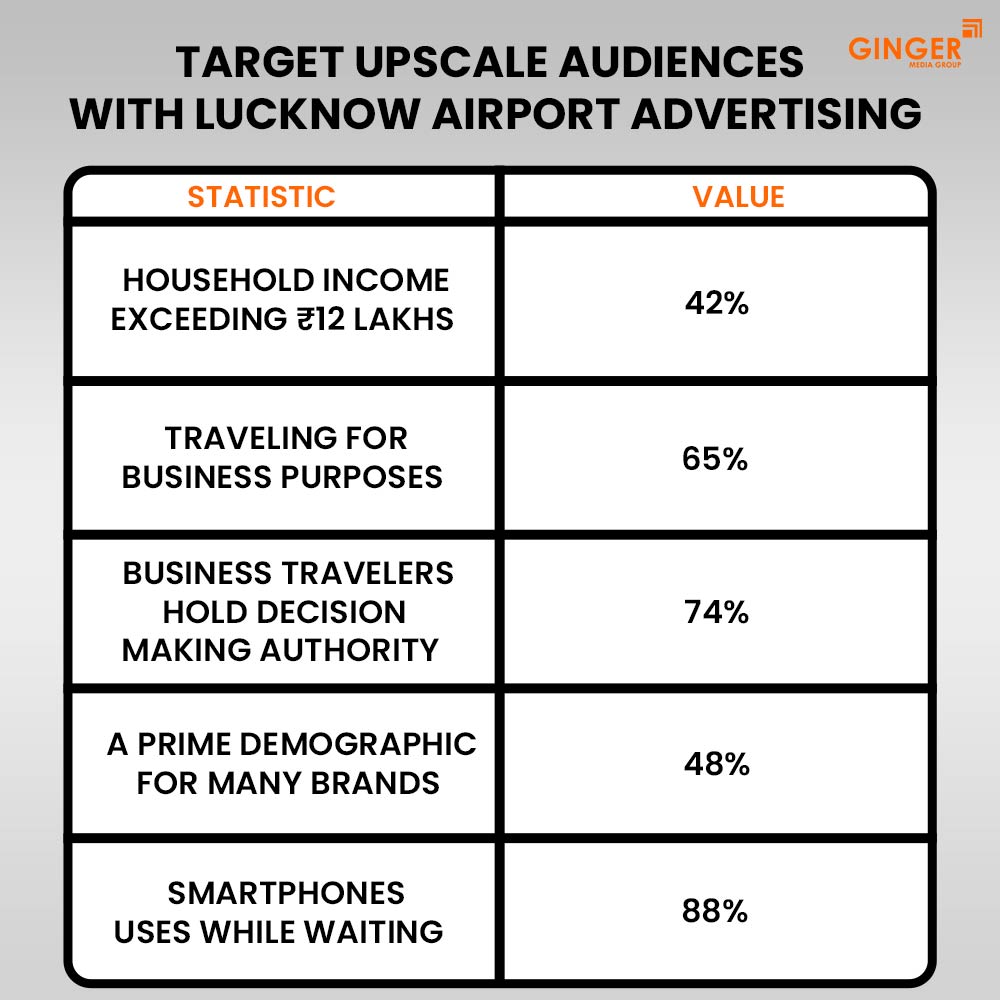 GINGER
MEDIA GROUP

TARGET UPSCALE AUDIENCES WITH LUCKNOW AIRPORT ADVERTISING

| STATISTIC | VALUE |
|---|---|
| HOUSEHOLD INCOME EXCEEDING ₹12 LAKHS | 42% |
| TRAVELING FOR BUSINESS PURPOSES | 65% |
| BUSINESS TRAVELERS HOLD DECISION MAKING AUTHORITY | 74% |
| A PRIME DEMOGRAPHIC FOR MANY BRANDS | 48% |
| SMARTPHONES USES WHILE WAITING | 88% |